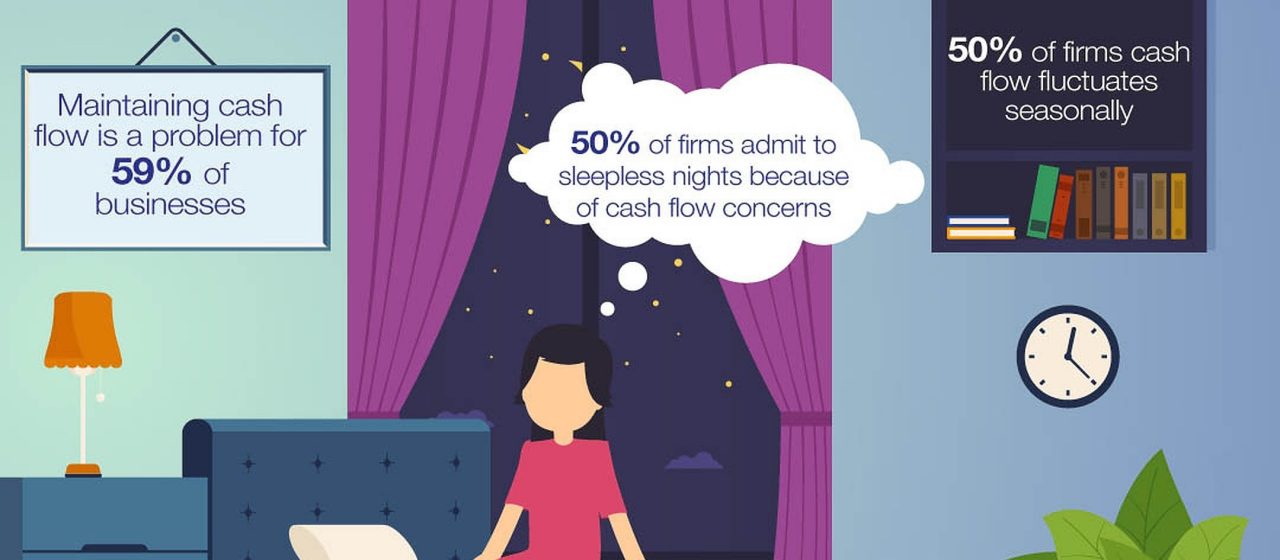 Maintaining cash flow is a problem for 59% of businesses

50% of firms admit to sleepless nights because of cash flow concerns

50% of firms cash flow fluctuates seasonally